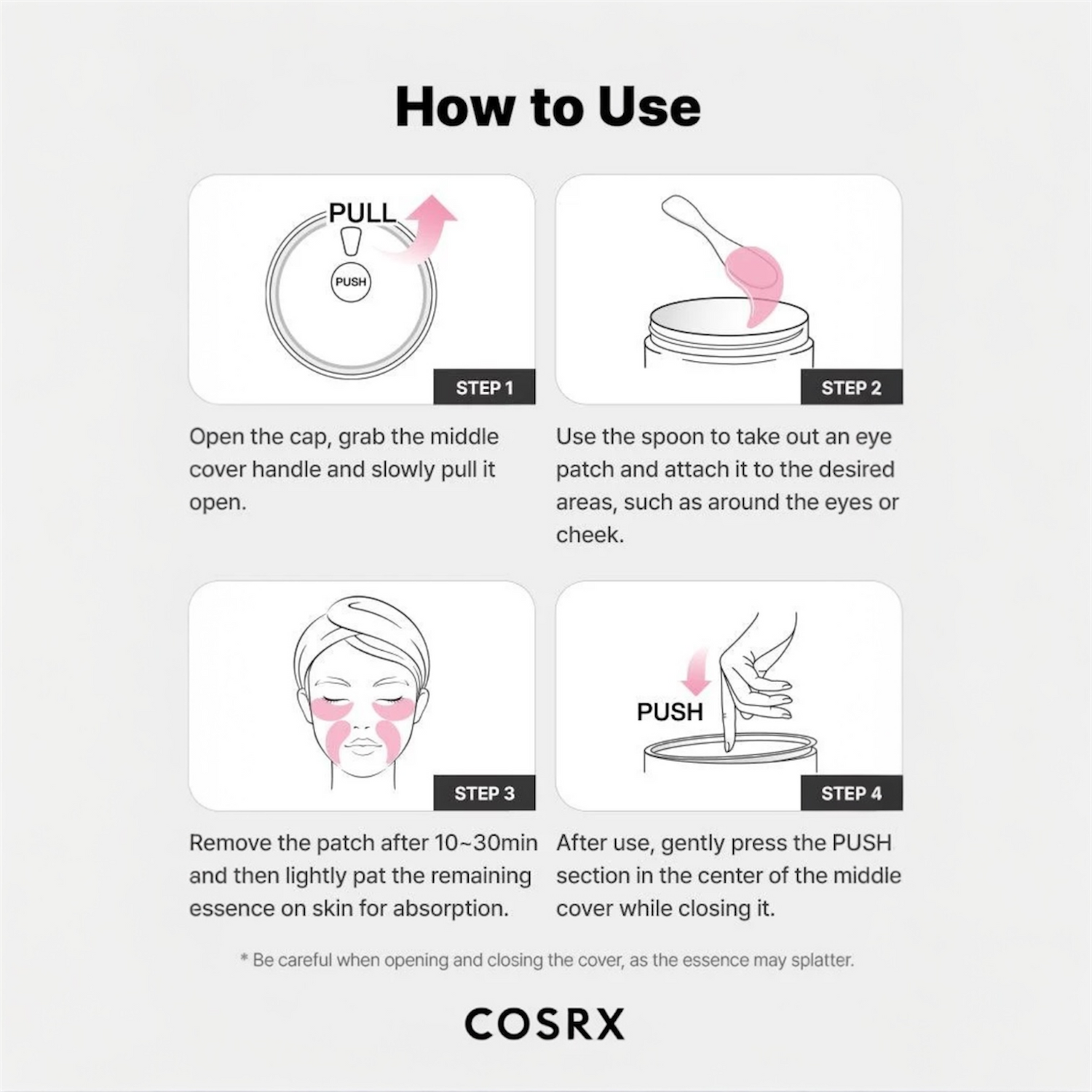 How to Use

PULL

PUSH

STEP 1

Open the cap, grab the middle cover handle and slowly pull it open.

STEP 2

Use the spoon to take out an eye patch and attach it to the desired areas, such as around the eyes or cheek.

STEP 3

Remove the patch after 10~30min and then lightly pat the remaining essence on skin for absorption.

PUSH

STEP 4

After use, gently press the PUSH section in the center of the middle cover while closing it.

* Be careful when opening and closing the cover, as the essence may splatter.

COSRX