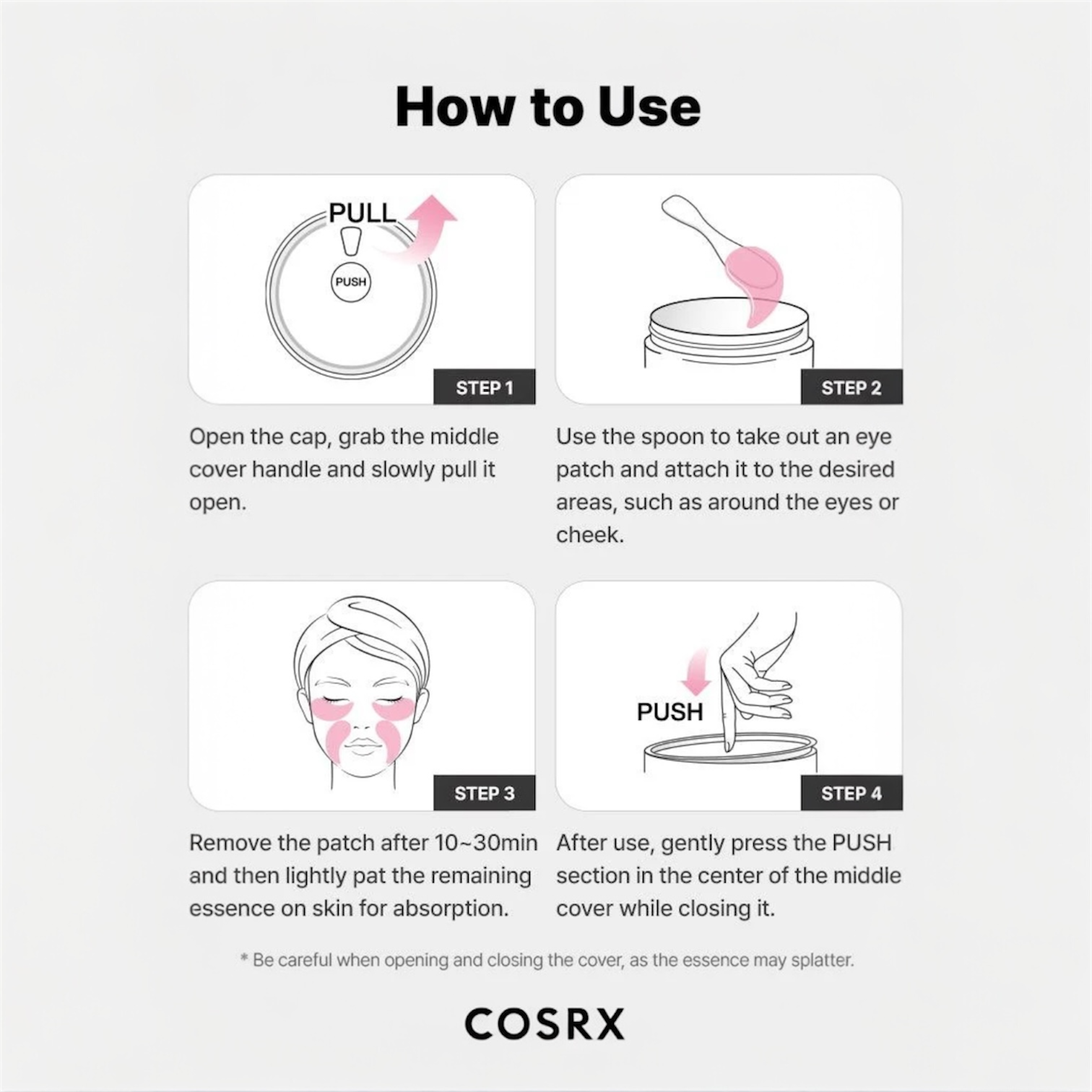 How to Use

PULL

PUSH

STEP 1

Open the cap, grab the middle cover handle and slowly pull it open.

STEP 2

Use the spoon to take out an eye patch and attach it to the desired areas, such as around the eyes or cheek.

STEP 3

Remove the patch after 10~30min and then lightly pat the remaining essence on skin for absorption.

PUSH

STEP 4

After use, gently press the PUSH section in the center of the middle cover while closing it.

* Be careful when opening and closing the cover, as the essence may splatter.

COSRX