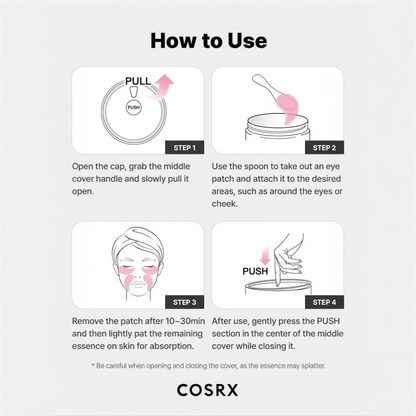 How to Use

PULL

PUSH

STEP 1

Open the cap, grab the middle cover handle and slowly pull it open.

STEP 2

Use the spoon to take out an eye patch and attach it to the desired areas, such as around the eyes or cheek.

STEP 3

Remove the patch after 10~30min and then lightly pat the remaining essence on skin for absorption.

PUSH

STEP 4

After use, gently press the PUSH section in the center of the middle cover while closing it.

* Be careful when opening and closing the cover, as the essence may splatter.

COSRX