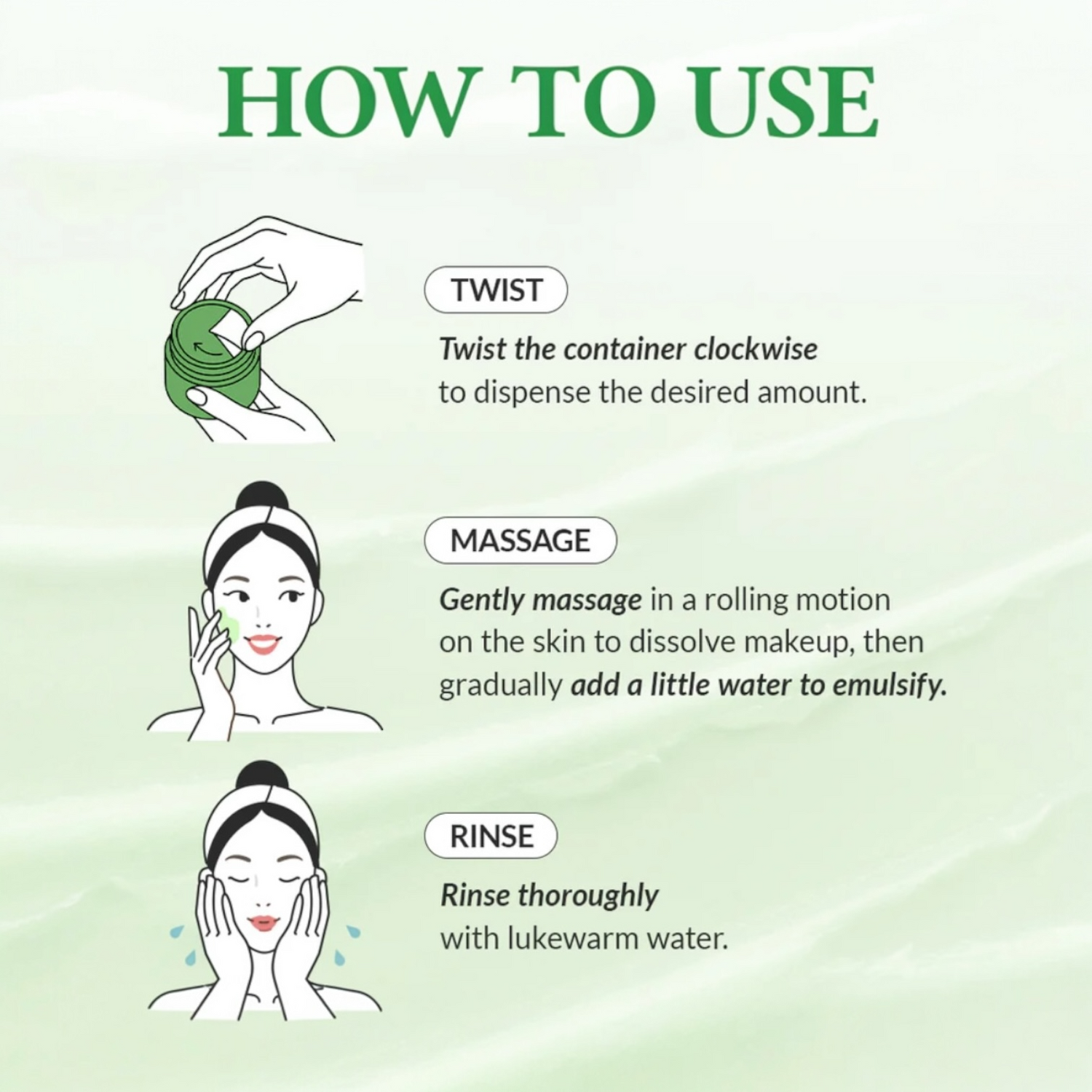 HOW TO USE

TWIST

Twist the container clockwise to dispense the desired amount.

MASSAGE

Gently massage in a rolling motion on the skin to dissolve makeup, then gradually add a little water to emulsify.

RINSE

Rinse thoroughly with lukewarm water.