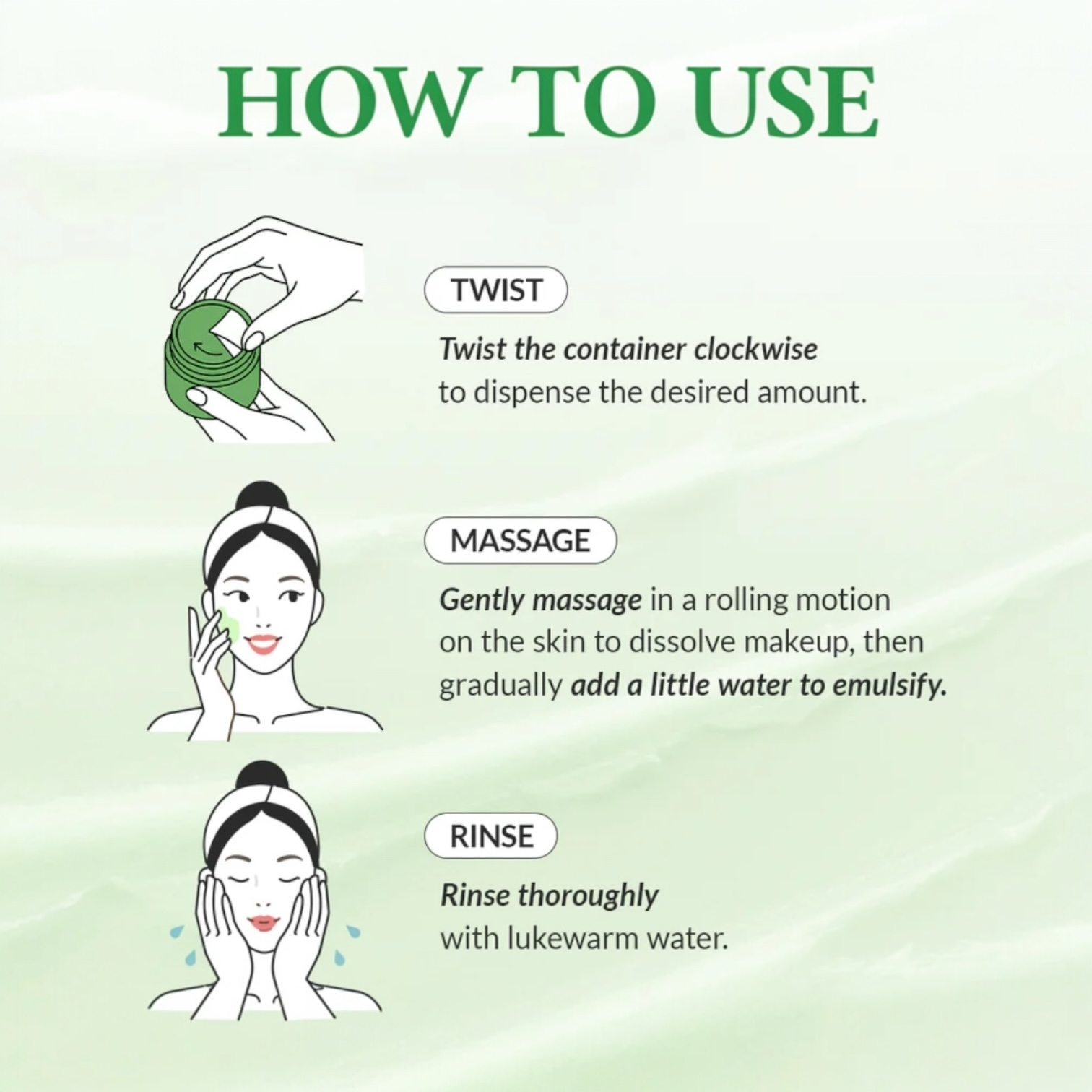 HOW TO USE

TWIST

Twist the container clockwise to dispense the desired amount.

MASSAGE

Gently massage in a rolling motion on the skin to dissolve makeup, then gradually add a little water to emulsify.

RINSE

Rinse thoroughly with lukewarm water.